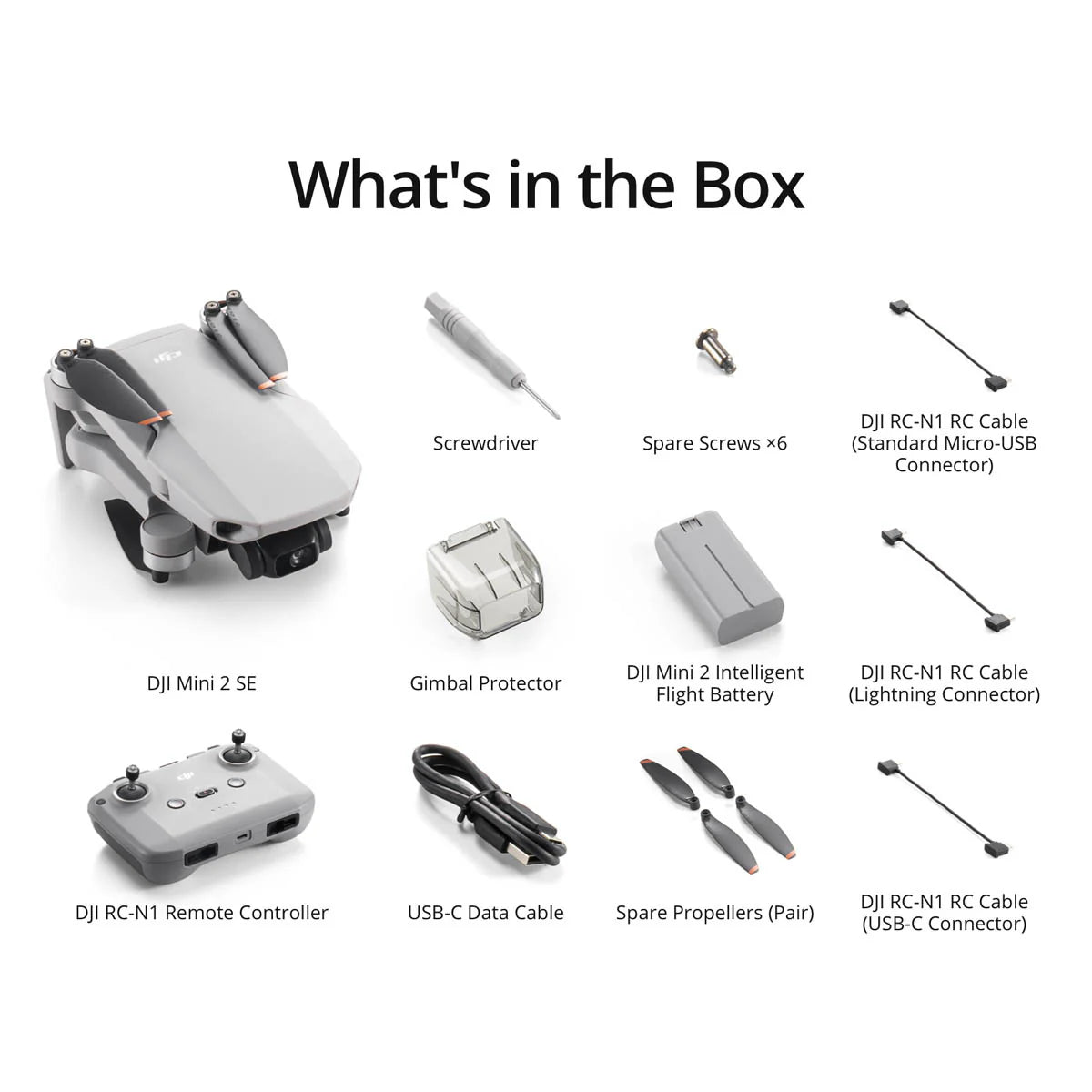 What's in the Box

Screwdriver

Spare Screws ×6

DJI RC-N1 RC Cable (Standard Micro-USB Connector)

DJI Mini 2 SE

Gimbal Protector

DJI Mini 2 Intelligent Flight Battery

DJI RC-N1 RC Cable (Lightning Connector)

DJI RC-N1 Remote Controller

USB-C Data Cable

Spare Propellers (Pair)

DJI RC-N1 RC Cable (USB-C Connector)